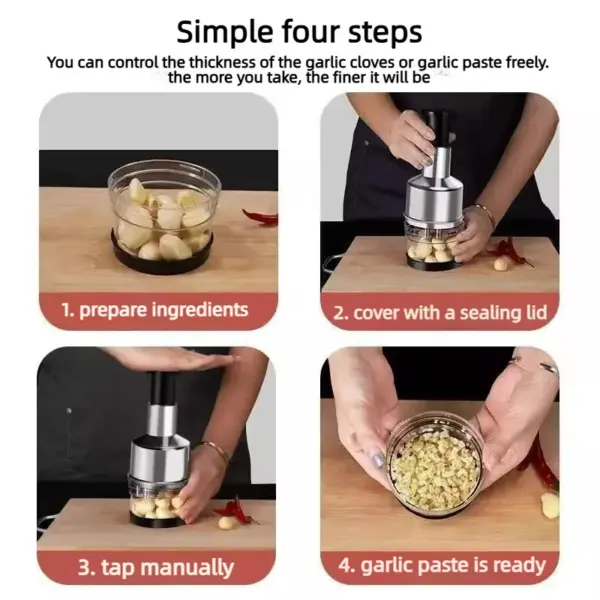 Simple four steps

You can control the thickness of the garlic cloves or garlic paste freely. the more you take, the finer it will be

1. prepare ingredients

2. cover with a sealing lid

3. tap manually

4. garlic paste is ready