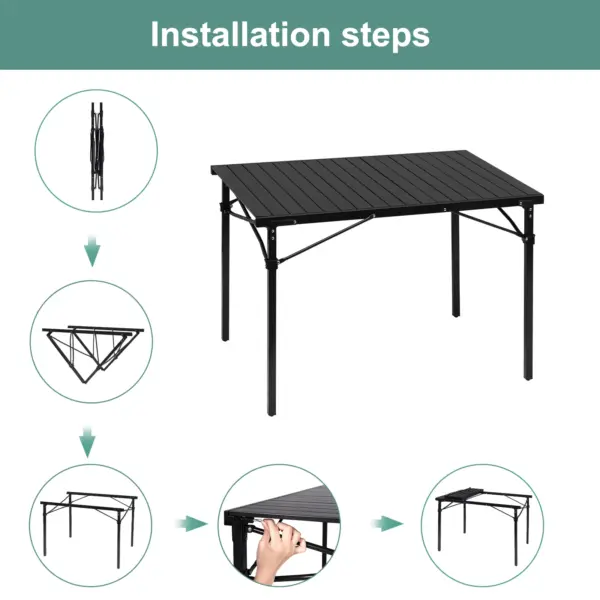 Installation steps