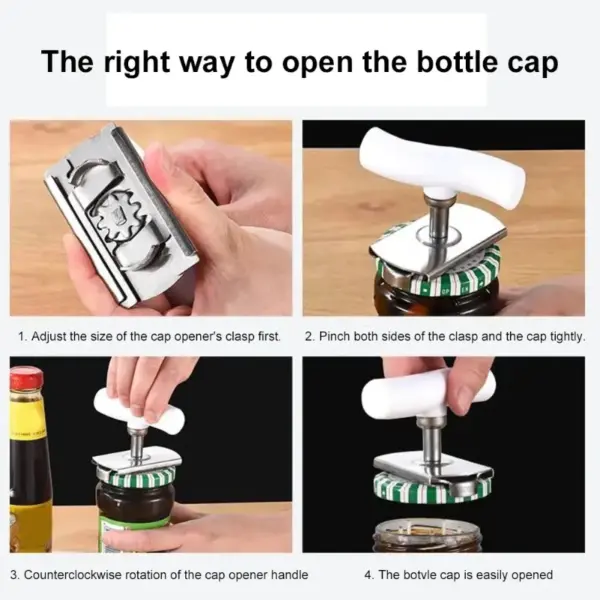 The right way to open the bottle cap

1. Adjust the size of the cap opener's clasp first.

2. Pinch both sides of the clasp and the cap tightly.

3. Counterclockwise rotation of the cap opener handle

4. The botvle cap is easily opened