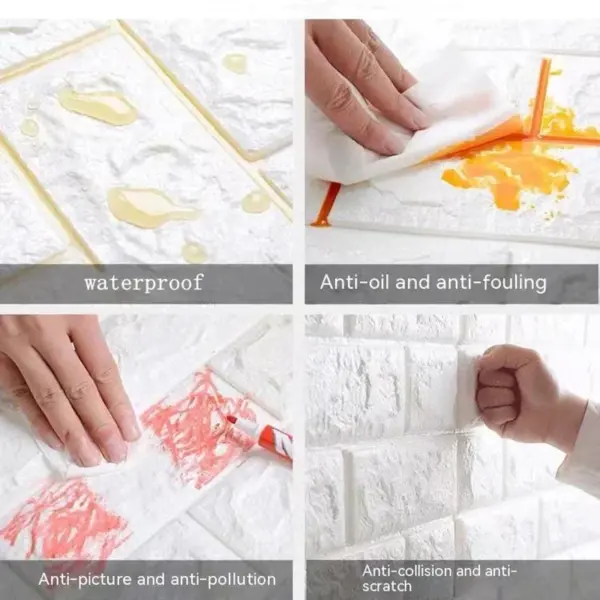 waterproof

Anti-oil and anti-fouling

Anti-picture and anti-pollution

Anti-collision and anti-scratch